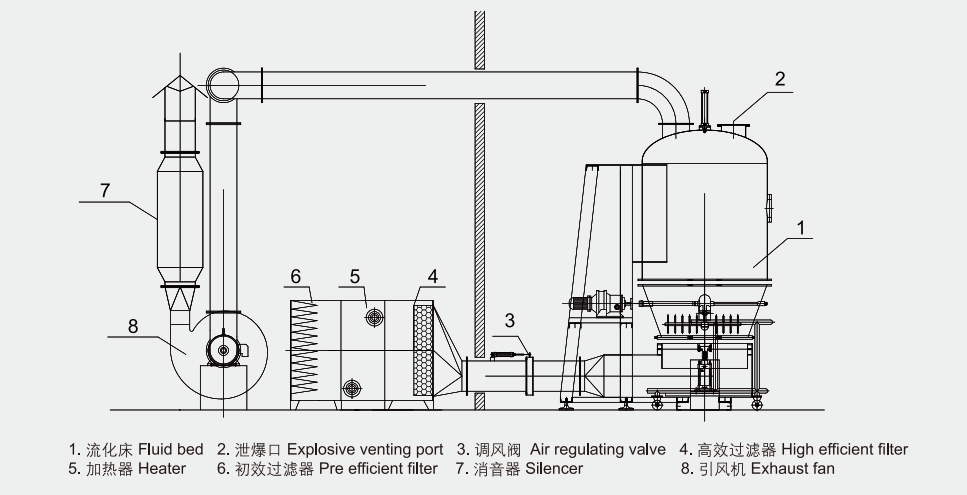 2

7

1

6

5

4

3

8

1. 流化床 Fluid bed
2. 泄爆口 Explosive venting port
3. 调风阀 Air regulating valve
4. 高效过滤器 High efficient filter
5. 加热器 Heater
6. 初效过滤器 Pre efficient filter
7. 消音器 Silencer
8. 引风机 Exhaust fan